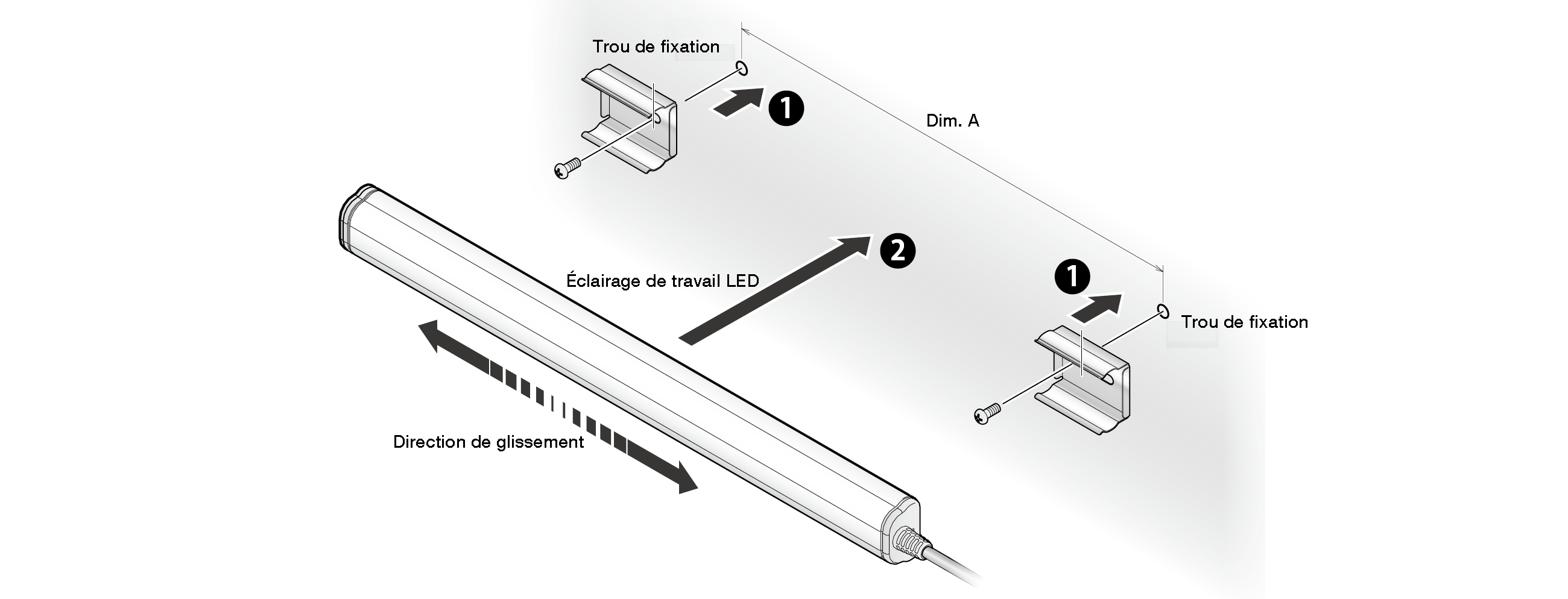 Trou de fixation

1

Dim. A

2

Éclairage de travail LED

1

Trou de fixation

Direction de glissement